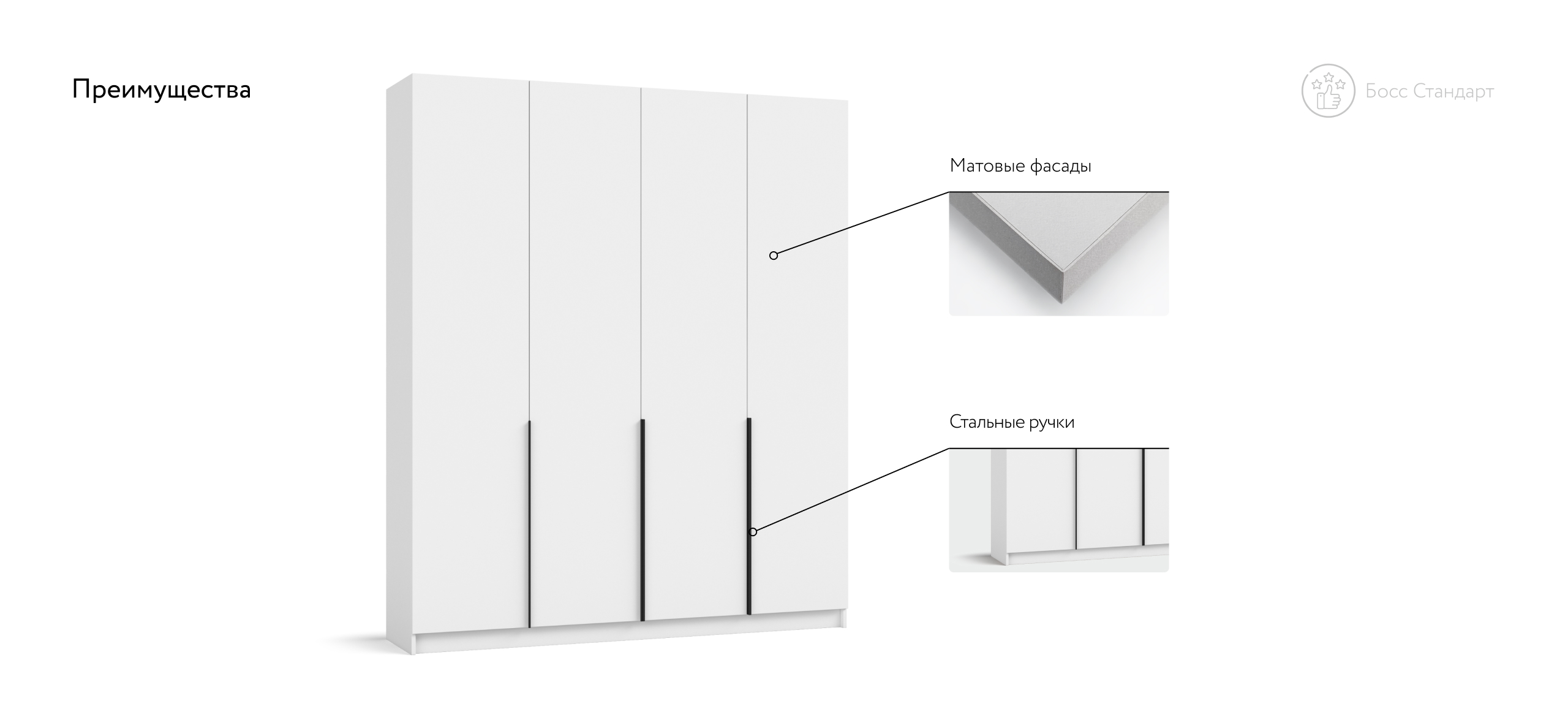 Преимущества

Босс Стандарт

Матовые фасады

Стальные ручки