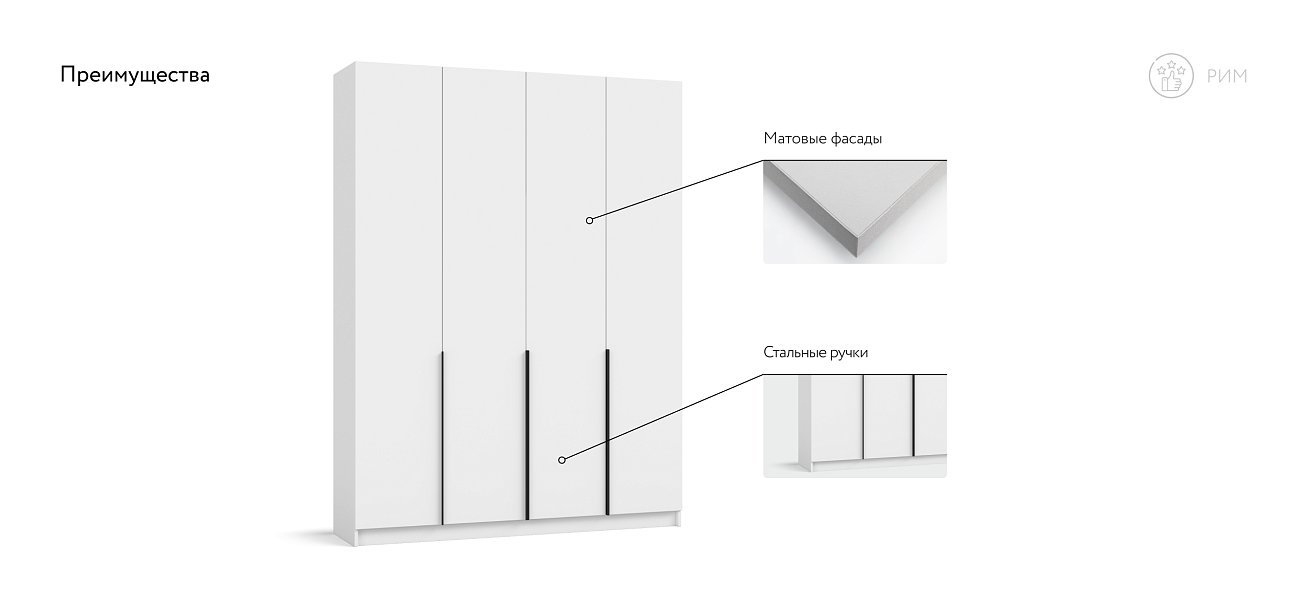 Преимущества

РИМ

Матовые фасады

Стальные ручки